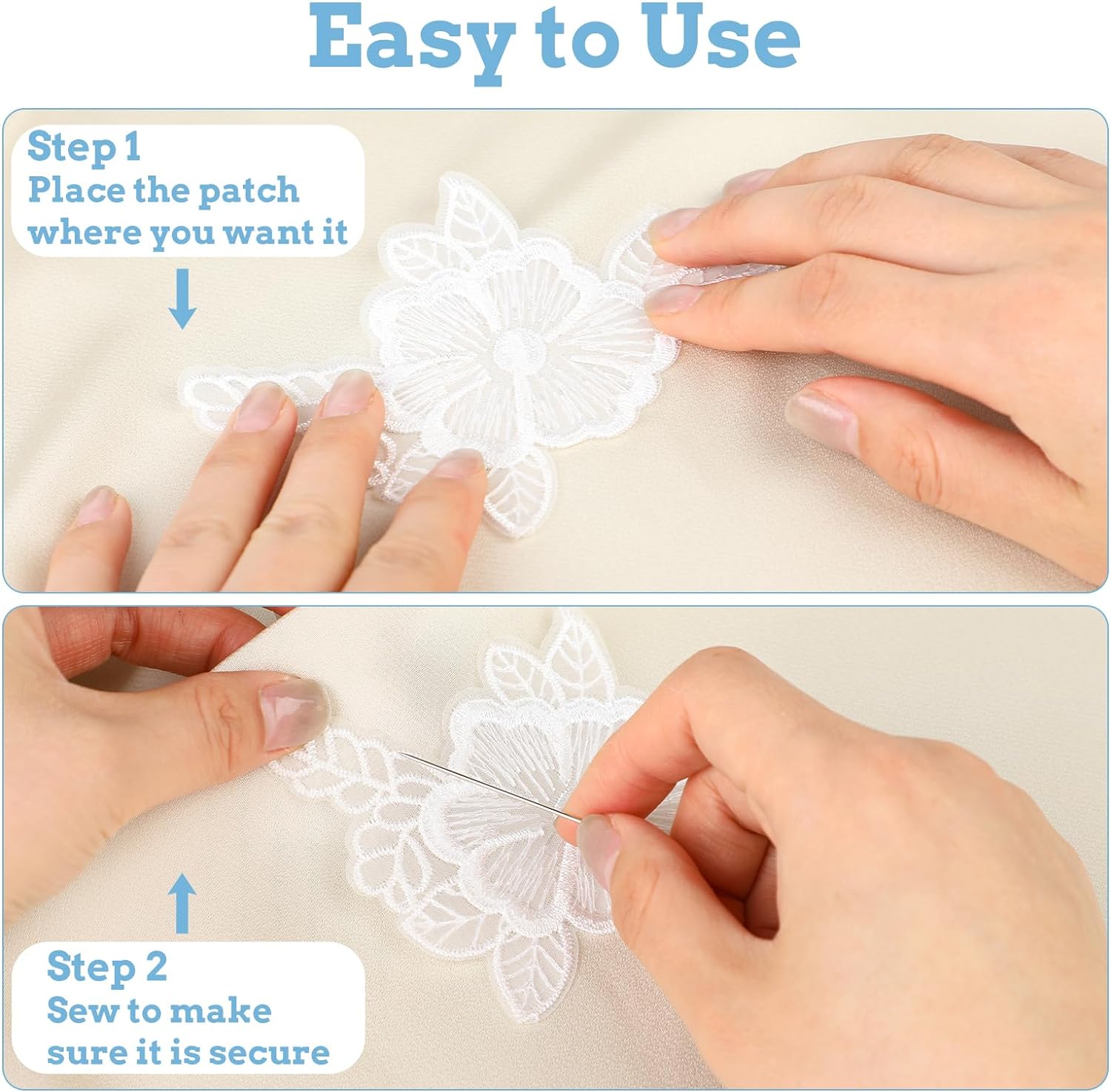 Easy to Use

Step 1
Place the patch where you want it

Step 2
Sew to make sure it is secure